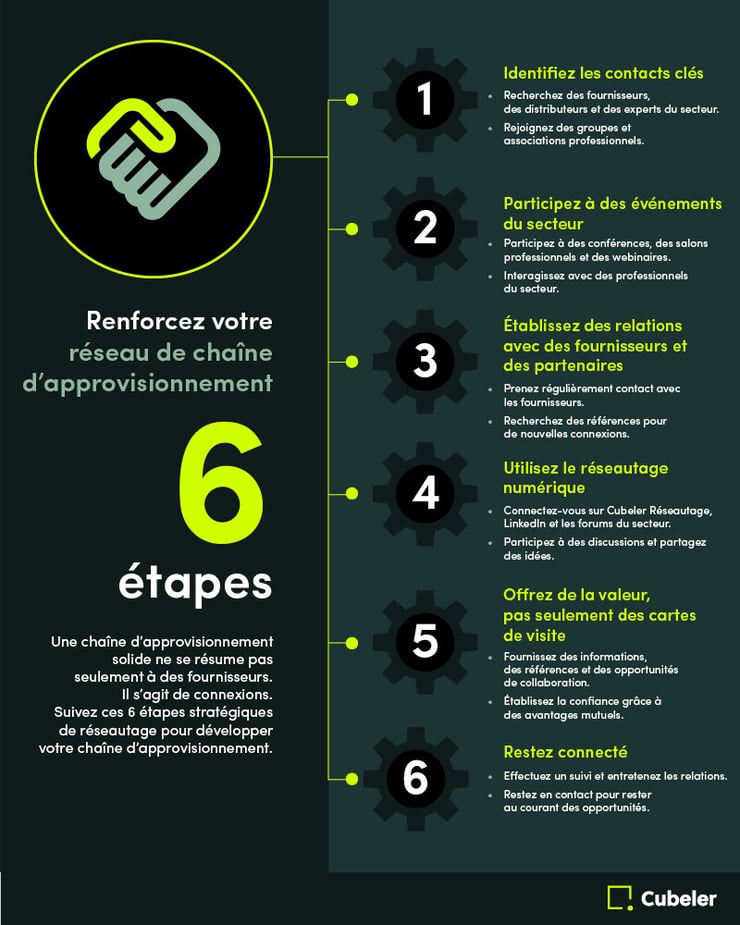 Renforcez votre réseau de chaîne d'approvisionnement

6

étapes

Une chaîne d'approvisionnement solide ne se résume pas seulement à des fournisseurs. Il s'agit de connexions. Suivez ces 6 étapes stratégiques de réseautage pour développer votre chaîne d'approvisionnement.

1

Identifiez les contacts clés

• Recherchez des fournisseurs, des distributeurs et des experts du secteur.

• Rejoignez des groupes et associations professionnels.

2

Participez à des événements du secteur

• Participez à des conférences, des salons professionnels et des webinaires.

• Interagissez avec des professionnels du secteur.

3

Établissez des relations avec des fournisseurs et des partenaires

• Prenez régulièrement contact avec les fournisseurs.

• Recherchez des références pour de nouvelles connexions.

4

Utilisez le réseautage numérique

• Connectez-vous sur Cubeler Réseautage, LinkedIn et les forums du secteur.

• Participez à des discussions et partagez des idées.

5

Offrez de la valeur, pas seulement des cartes de visite

• Fournissez des informations, des références et des opportunités de collaboration.

• Établissez la confiance grâce à des avantages mutuels.

6

Restez connecté

• Effectuez un suivi et entretenez les relations.

• Restez en contact pour rester au courant des opportunités.

Cubeler